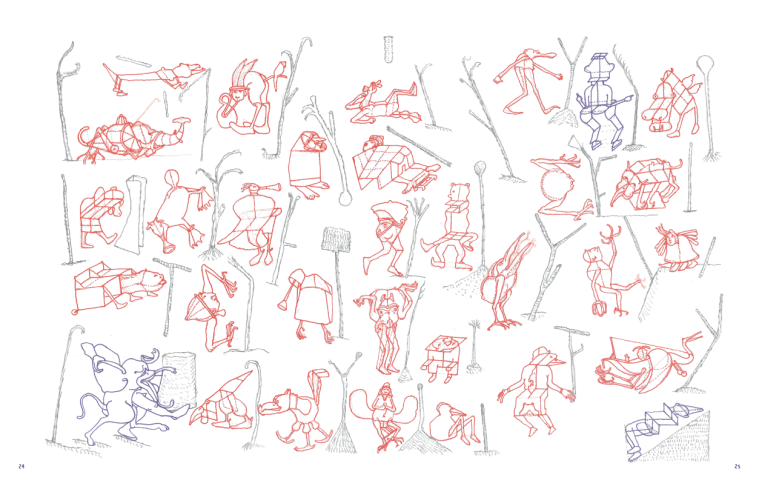 24

25